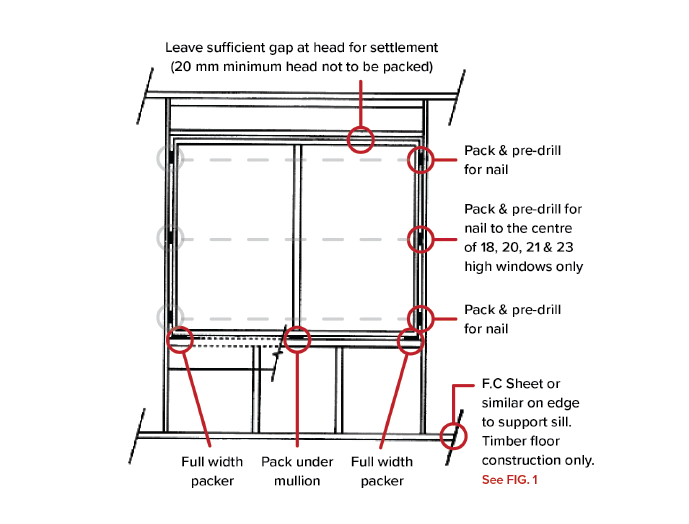 Leave sufficient gap at head for settlement (20 mm minimum head not to be packed)

Pack & pre-drill for nail

Pack & pre-drill for nail to the centre of 18, 20, 21 & 23 high windows only

Pack & pre-drill for nail

F.C Sheet or similar on edge to support sill. Timber floor construction only. See FIG. 1

Full width packer

Pack under mullion

Full width packer