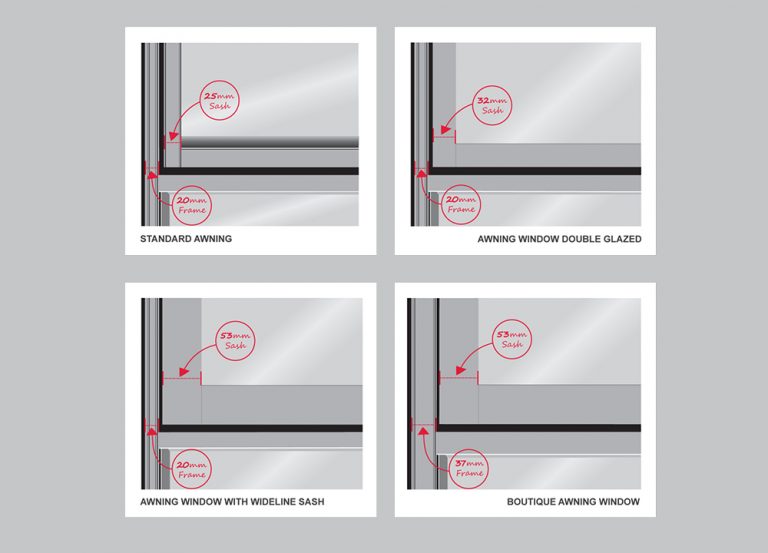 25mm Sash

20mm Frame

STANDARD AWNING

32mm Sash

20mm Frame

AWNING WINDOW DOUBLE GLAZED

53mm Sash

20mm Frame

AWNING WINDOW WITH WIDELINE SASH

53mm Sash

37mm Frame

BOUTIQUE AWNING WINDOW